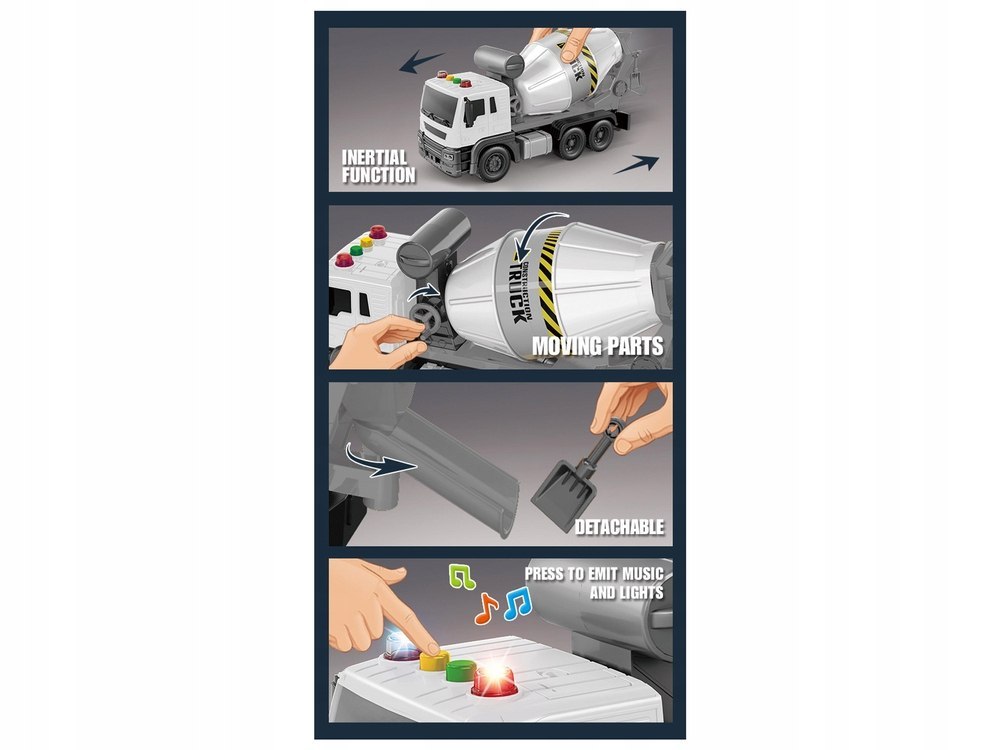 INERTIAL FUNCTION

CONSTRUCTION TRUCK

MOVING PARTS

DETACHABLE

PRESS TO EMIT MUSIC AND LIGHTS